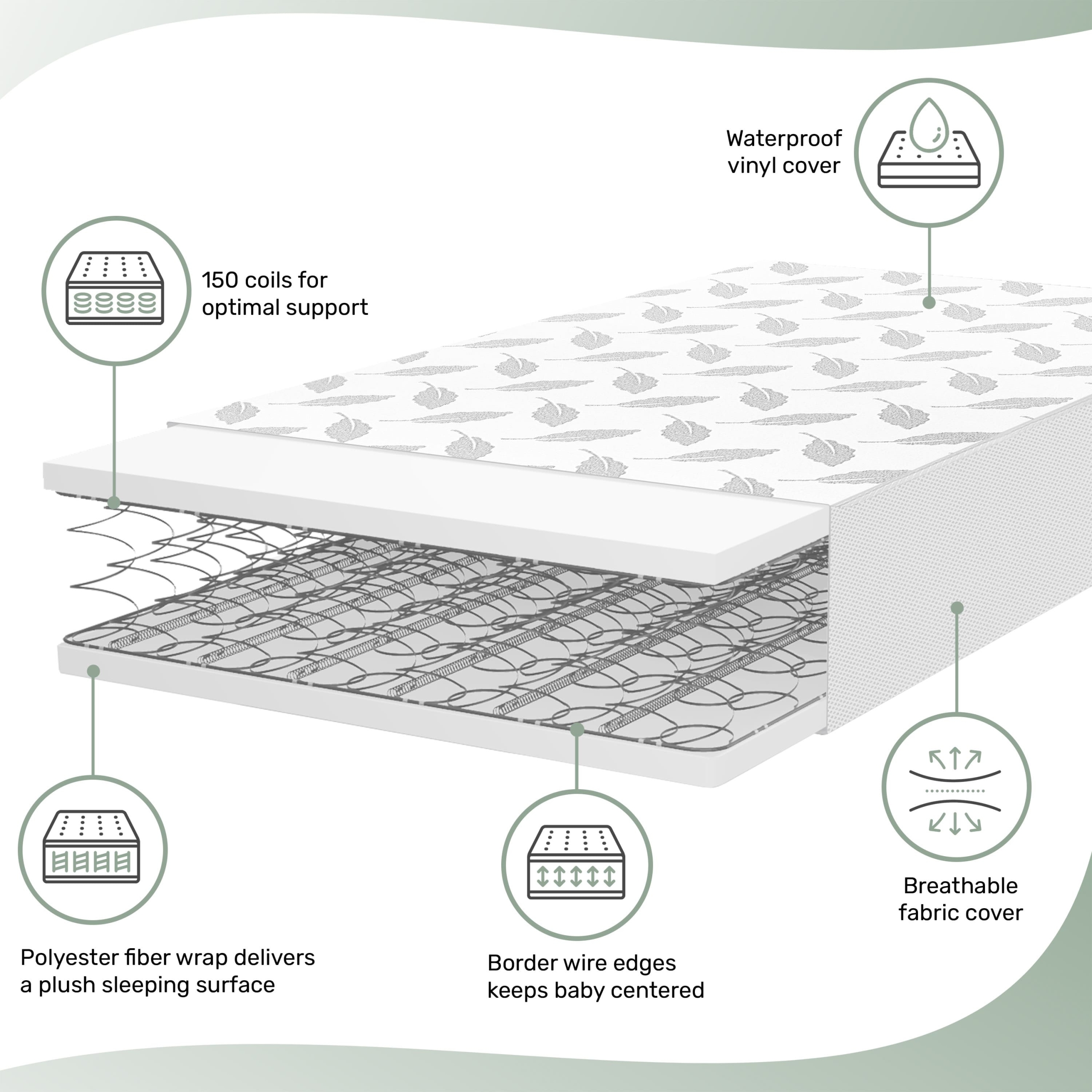 Waterproof vinyl cover

150 coils for optimal support

Breathable fabric cover

Polyester fiber wrap delivers a plush sleeping surface

Border wire edges keeps baby centered