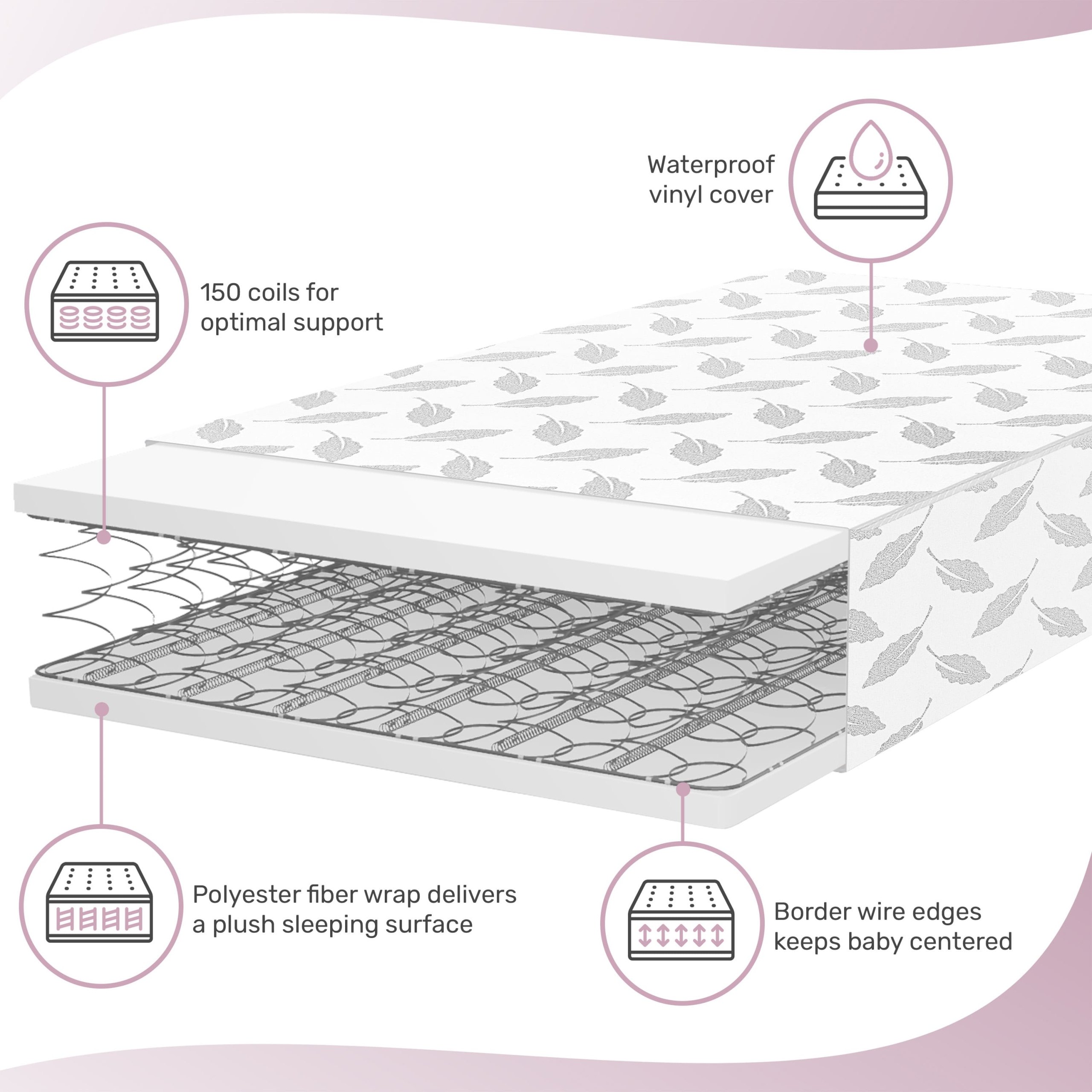 Waterproof vinyl cover

150 coils for optimal support

Polyester fiber wrap delivers a plush sleeping surface

Border wire edges keeps baby centered